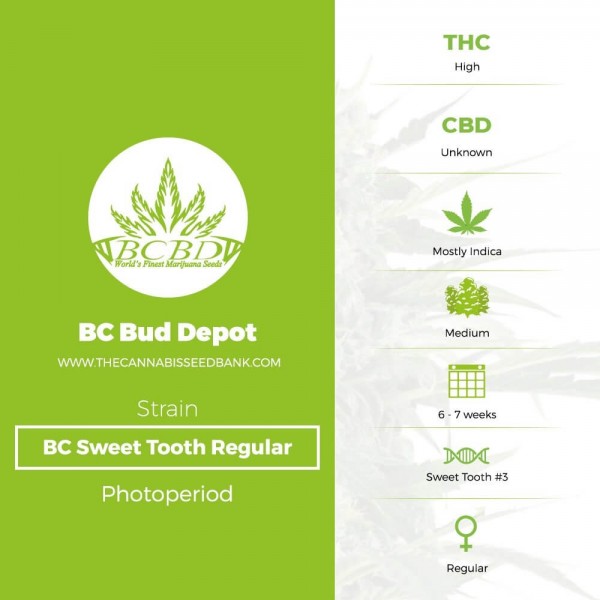 BCBD
World's Finest Marijuana Seeds

BC Bud Depot

WWW.THECANNABISSEEDBANK.COM

Strain

BC Sweet Tooth Regular

Photoperiod

THC
High

CBD
Unknown

Mostly Indica

Medium

6 - 7 weeks

Sweet Tooth #3

Regular