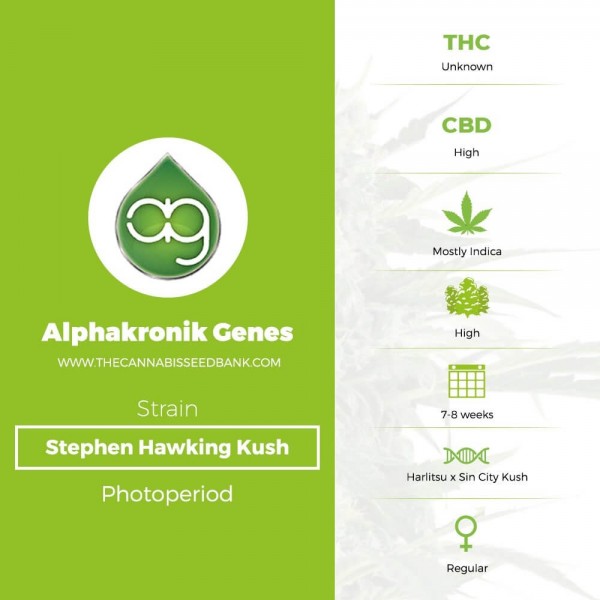 ag

Alphakronik Genes

WWW.THECANNABISSEEDBANK.COM

Strain

Stephen Hawking Kush

Photoperiod

THC
Unknown

CBD
High

Mostly Indica

High

7-8 weeks

Harlitsu x Sin City Kush

Regular