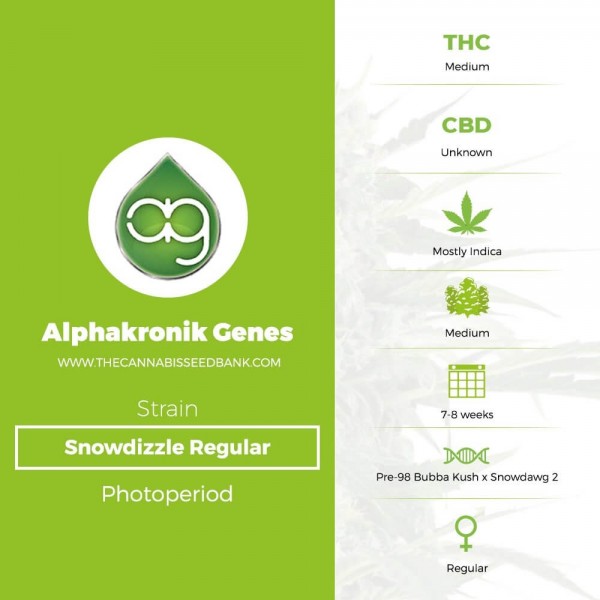 ag

Alphakronik Genes

WWW.THECANNABISSEEDBANK.COM

Strain

Snowdizzle Regular

Photoperiod

THC
Medium

CBD
Unknown

Mostly Indica

Medium

7-8 weeks

Pre-98 Bubba Kush x Snowdawg 2

Regular