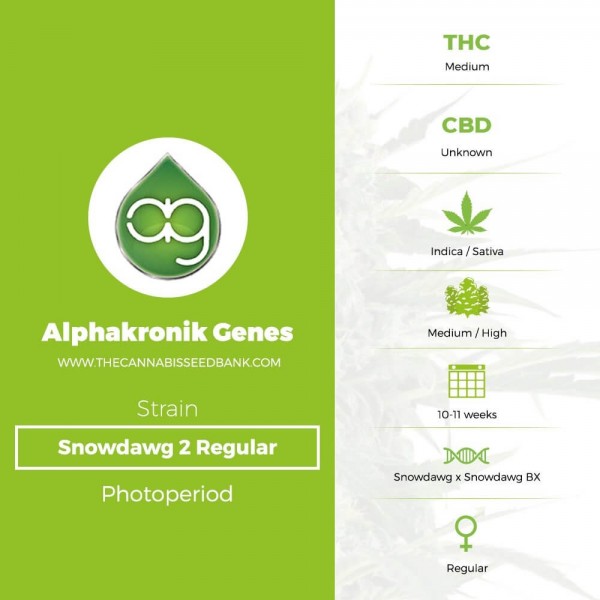 ag

Alphakronik Genes

WWW.THECANNABISSEEDBANK.COM

Strain

Snowdawg 2 Regular

Photoperiod

THC
Medium

CBD
Unknown

Indica / Sativa

Medium / High

10-11 weeks

Snowdawg x Snowdawg BX

Regular