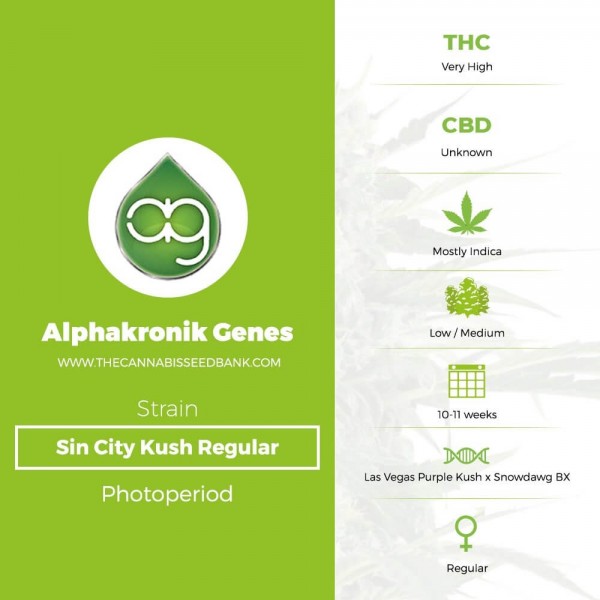 ag

Alphakronik Genes

WWW.THECANNABISSEEDBANK.COM

Strain

Sin City Kush Regular

Photoperiod

THC
Very High

CBD
Unknown

Mostly Indica

Low / Medium

10-11 weeks

Las Vegas Purple Kush x Snowdawg BX

Regular