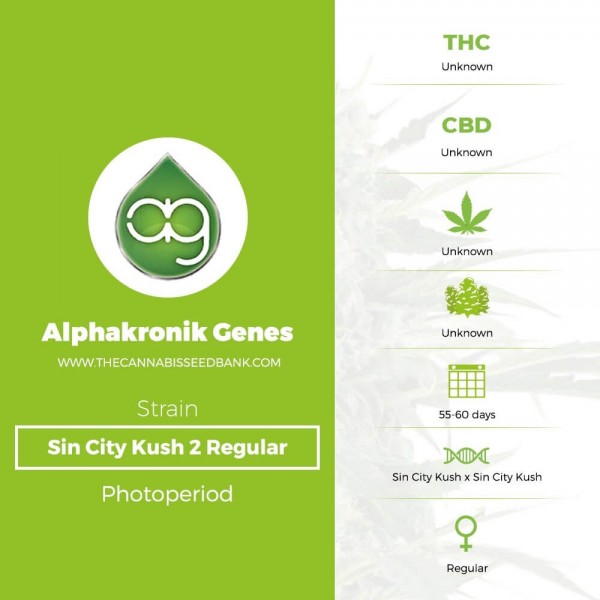 ag

Alphakronik Genes

WWW.THECANNABISSEEDBANK.COM

Strain

Sin City Kush 2 Regular

Photoperiod

THC
Unknown

CBD
Unknown

Unknown

Unknown

55-60 days

Sin City Kush x Sin City Kush

Regular