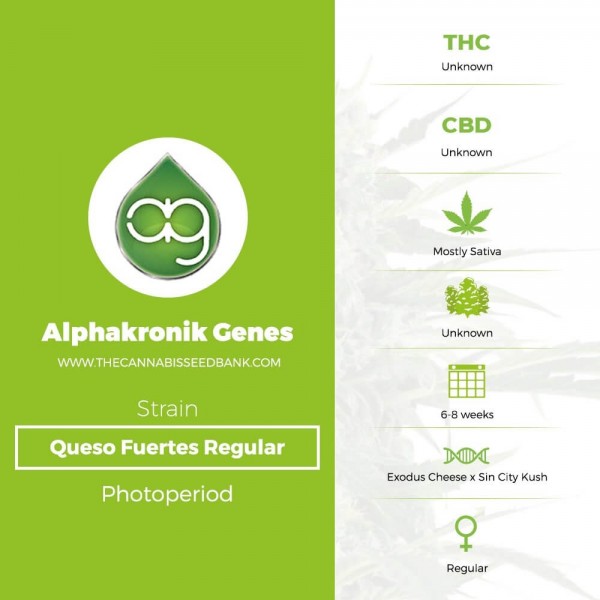 ag

Alphakronik Genes

WWW.THECANNABISSEEDBANK.COM

Strain

Queso Fuertes Regular

Photoperiod

THC
Unknown

CBD
Unknown

Mostly Sativa

Unknown

6-8 weeks

Exodus Cheese x Sin City Kush

Regular