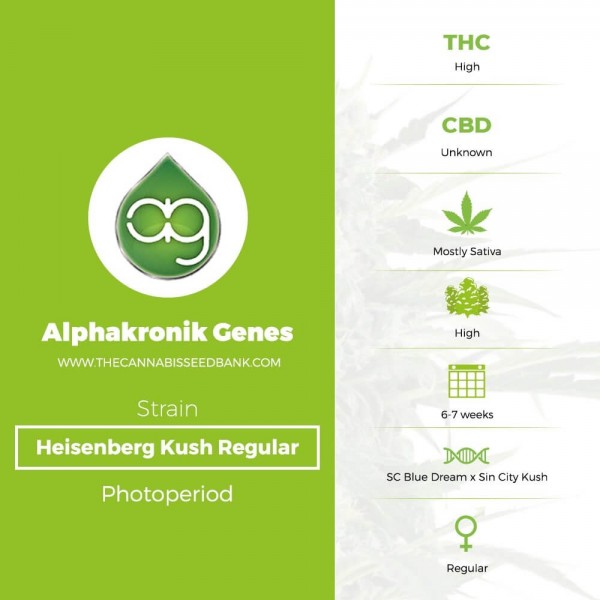 ag

Alphakronik Genes

WWW.THECANNABISSEEDBANK.COM

Strain

Heisenberg Kush Regular

Photoperiod

THC
High

CBD
Unknown

Mostly Sativa

High

6-7 weeks

SC Blue Dream x Sin City Kush

Regular