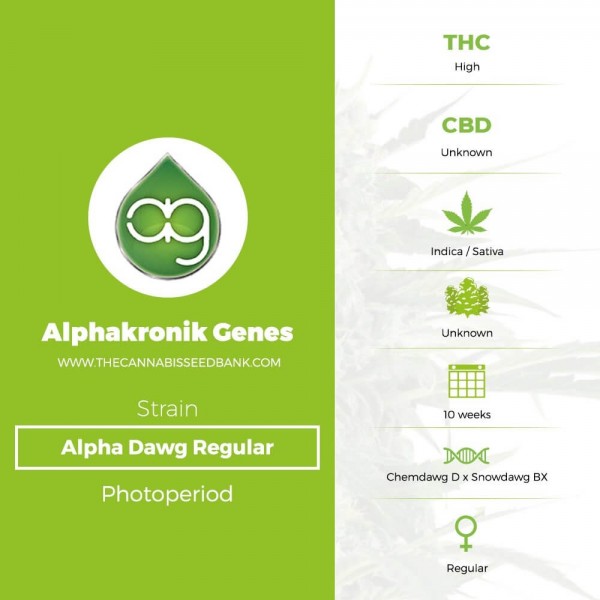 ag

Alphakronik Genes

WWW.THECANNABISSEEDBANK.COM

Strain

Alpha Dawg Regular

Photoperiod

THC
High

CBD
Unknown

Indica / Sativa

Unknown

10 weeks

Chemdawg D x Snowdawg BX

Regular